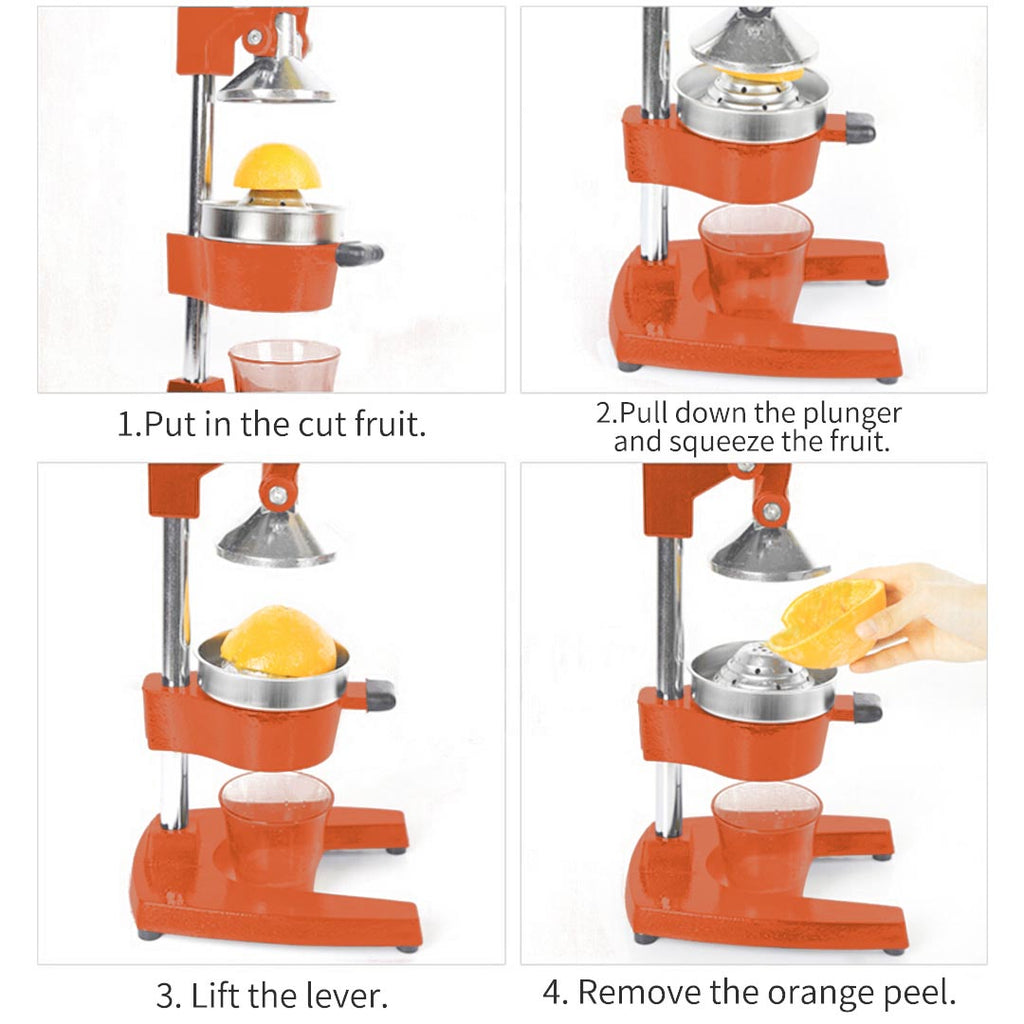 1.Put in the cut fruit.

2.Pull down the plunger and squeeze the fruit.

3. Lift the lever.

4. Remove the orange peel.