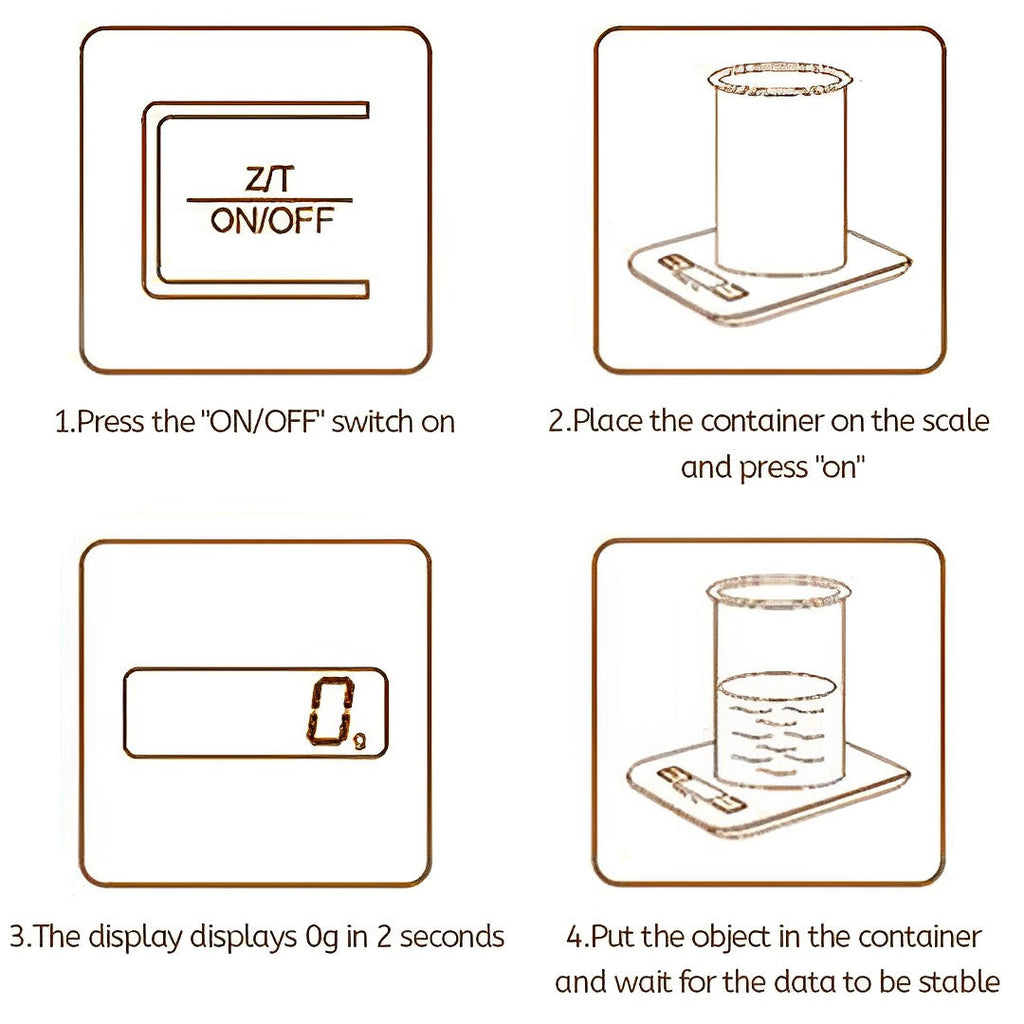 Z/T
ON/OFF

1.Press the "ON/OFF" switch on

2.Place the container on the scale and press "on"

0g

3.The display displays 0g in 2 seconds

4.Put the object in the container and wait for the data to be stable