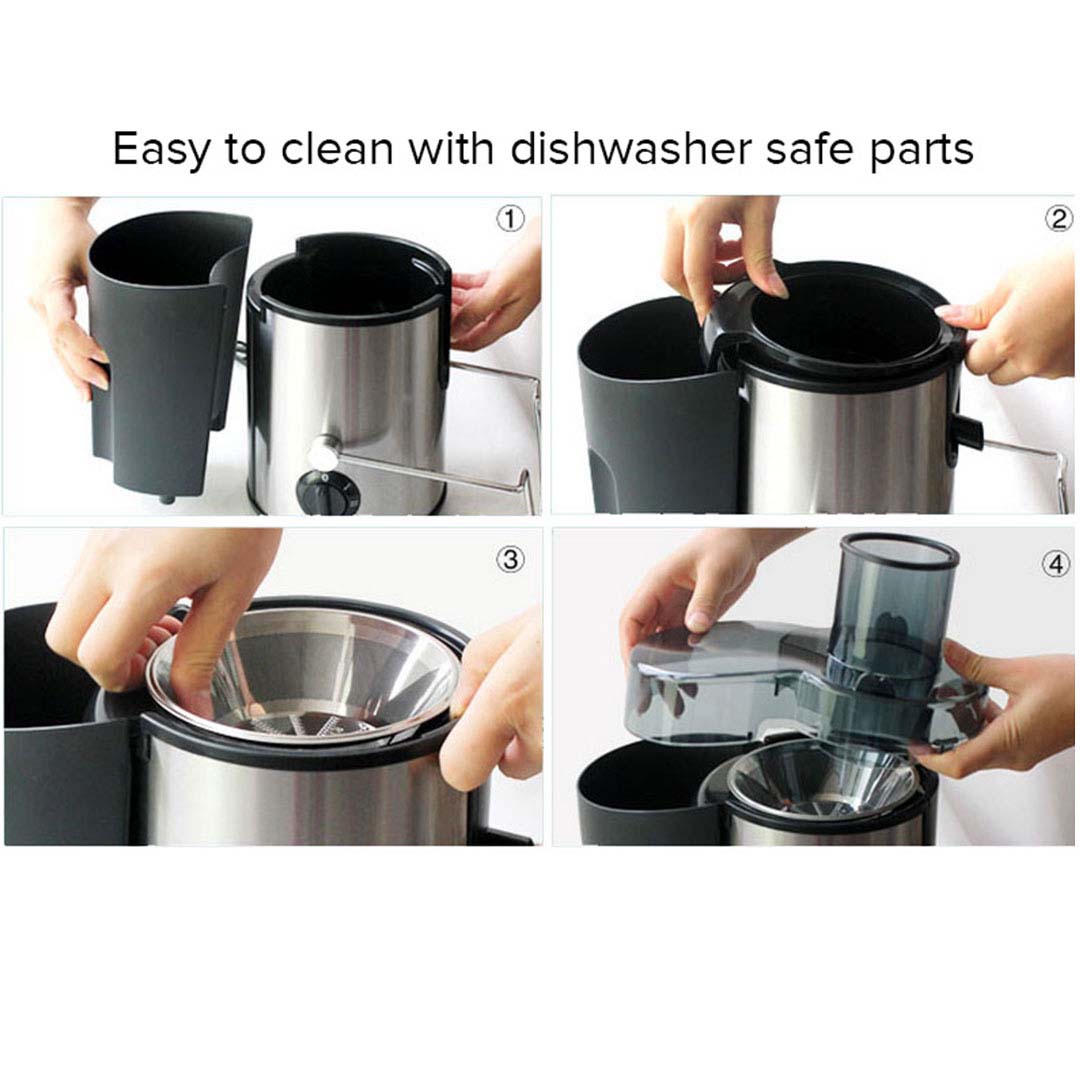 Easy to clean with dishwasher safe parts

①

②

③

④