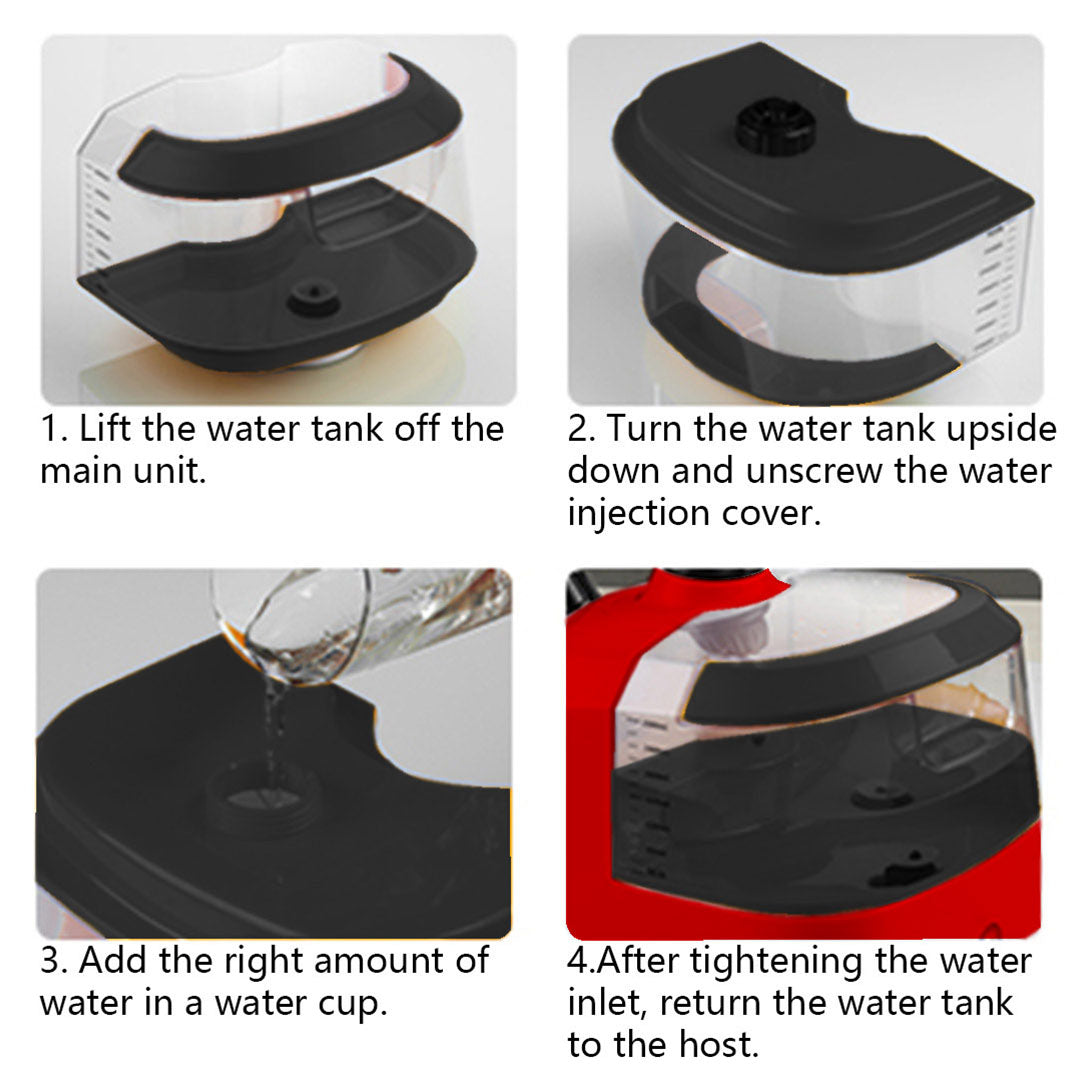 1. Lift the water tank off the main unit.

2. Turn the water tank upside down and unscrew the water injection cover.

3. Add the right amount of water in a water cup.

4.After tightening the water inlet, return the water tank to the host.