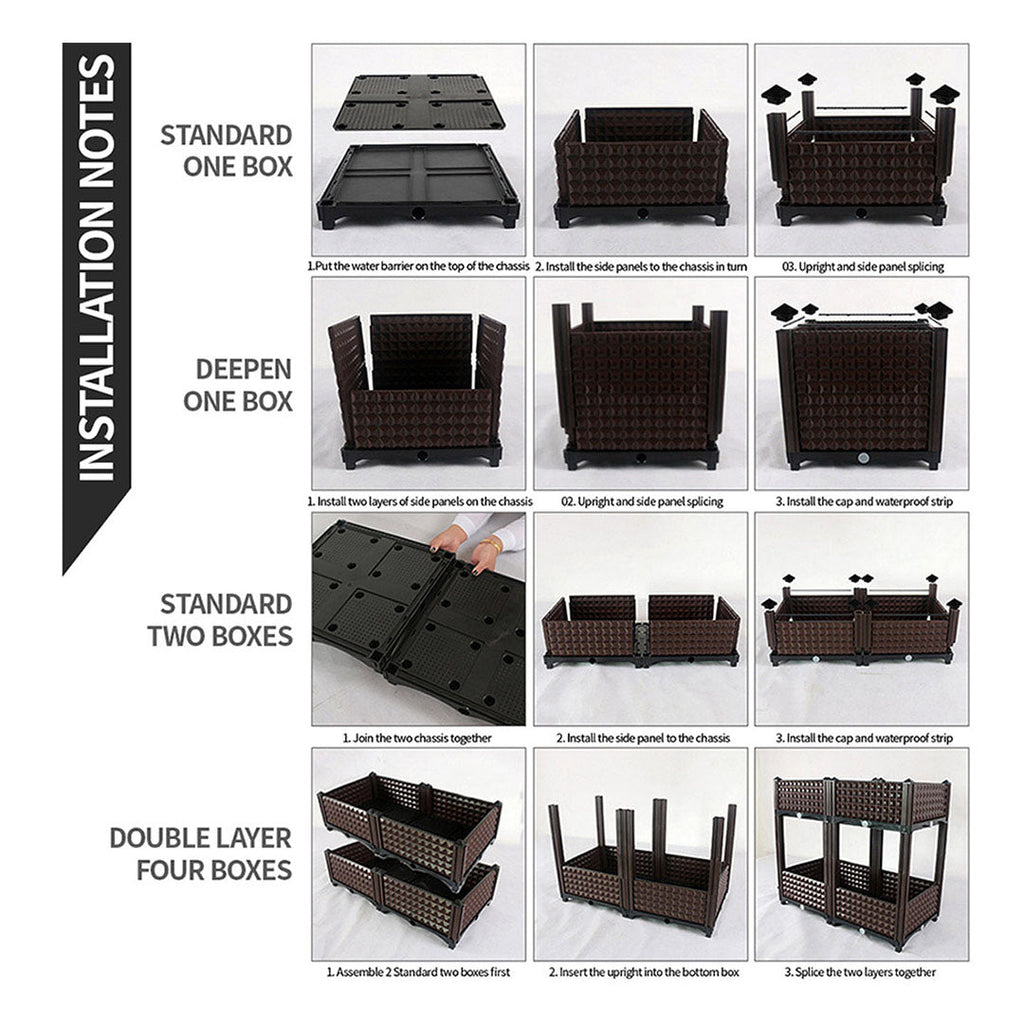 INSTALLATION NOTES

STANDARD ONE BOX

1.Put the water barrier on the top of the chassis

2. Install the side panels to the chassis in turn

03. Upright and side panel splicing

DEEPEN ONE BOX

1. Install two layers of side panels on the chassis

02. Upright and side panel splicing

3. Install the cap and waterproof strip

STANDARD TWO BOXES

1. Join the two chassis together

2. Install the side panel to the chassis

3. Install the cap and waterproof strip

DOUBLE LAYER FOUR BOXES

1. Assemble 2 Standard two boxes first

2. Insert the upright into the bottom box

3. Splice the two layers together