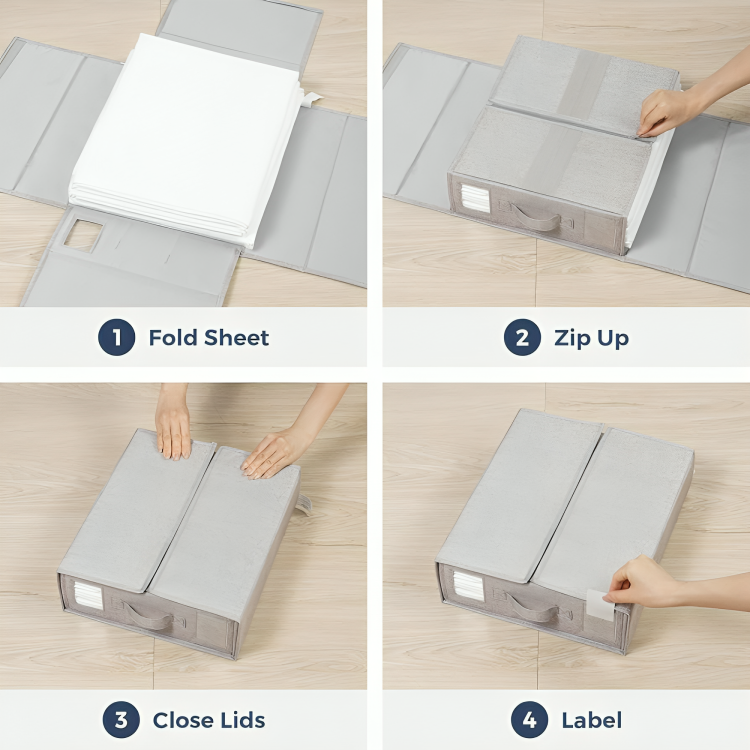 1 Fold Sheet

2 Zip Up

3 Close Lids

4 Label