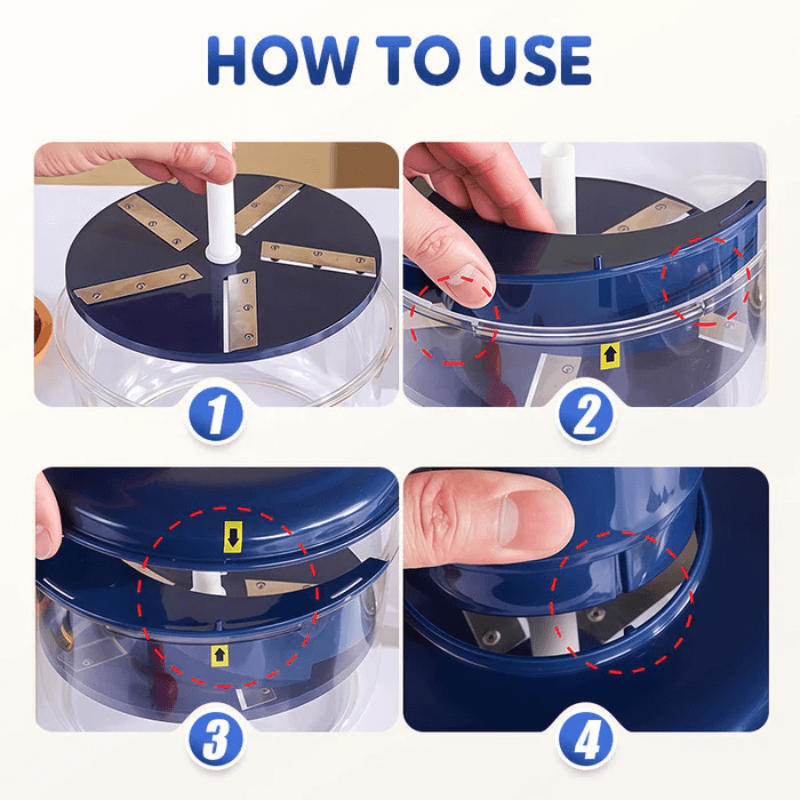 HOW TO USE

1

2

3

4